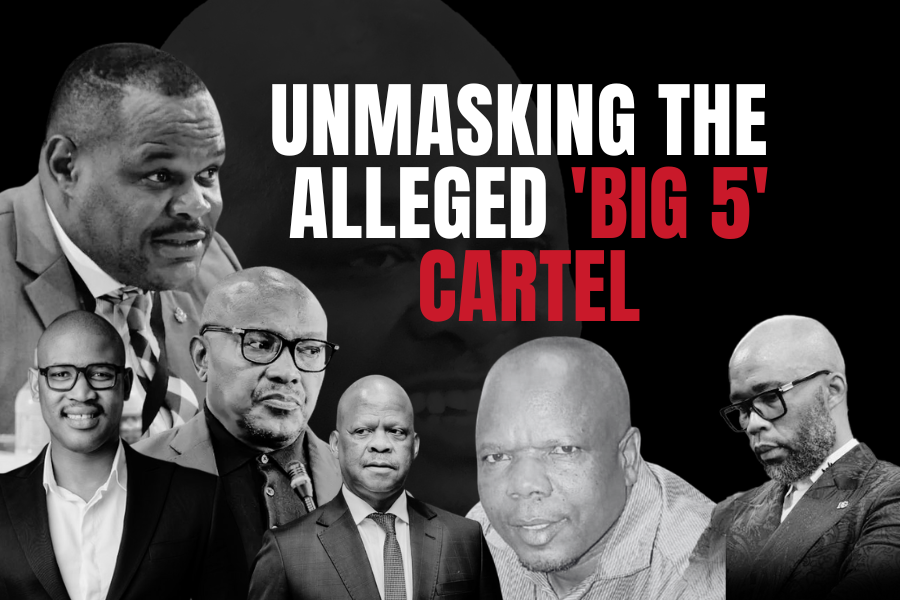 UNMASKING THE ALLEGED 'BIG 5' CARTEL