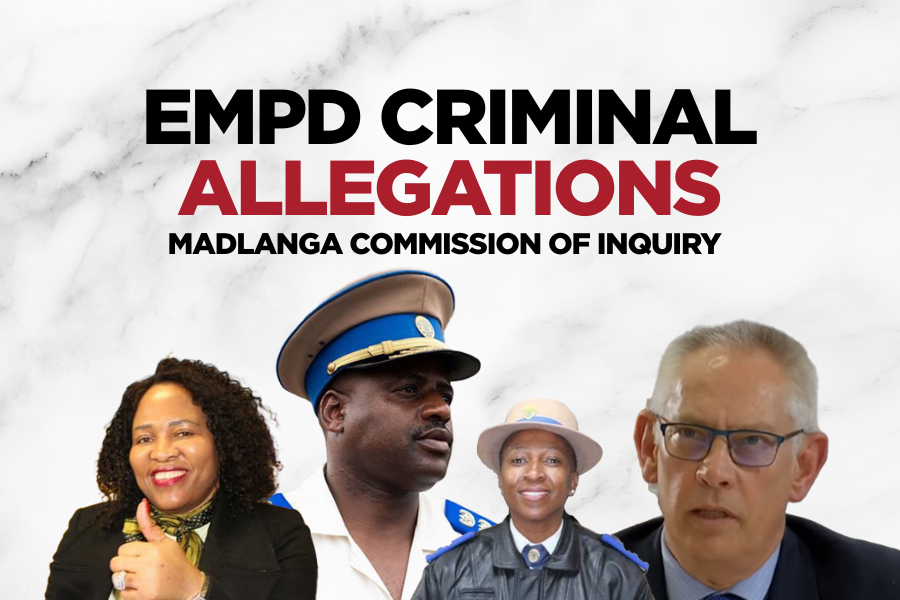 EMPD CRIMINAL ALLEGATIONS
MADLANGA COMMISSION OF INQUIRY